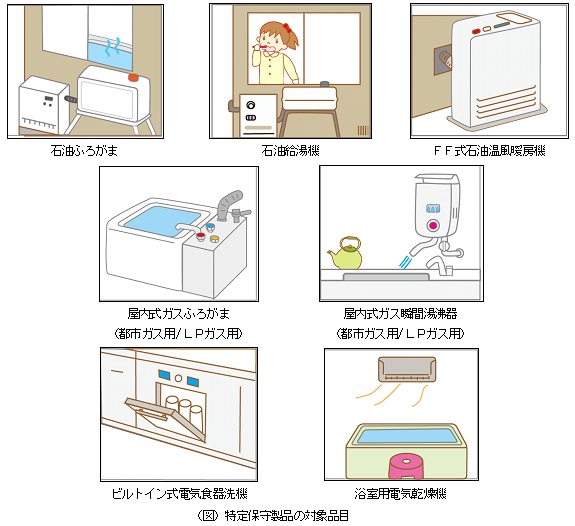 石油ふろがま

石油給湯機

ＦＦ式石油温風暖房機

屋内式ガスふろがま
（都市ガス用／ＬＰガス用）

屋内式ガス瞬間湯沸器
（都市ガス用／ＬＰガス用）

ビルトイン式電気食器洗機

浴室用電気乾燥機

（図）特定保守製品の対象品目