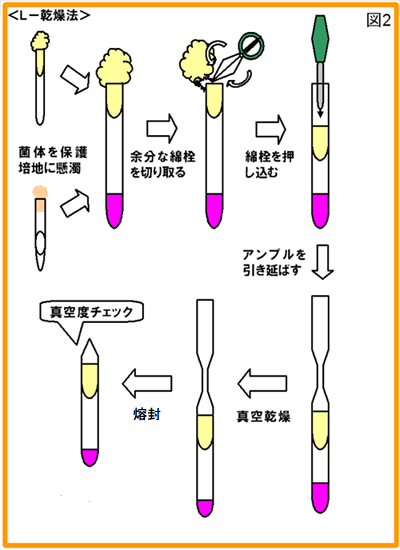 <L－乾燥法>

図2

菌体を保護培地に懸濁

余分な綿栓を切り取る

綿栓を押し込む

アンプルを引き延ばす

真空乾燥

熔封

真空度チェック