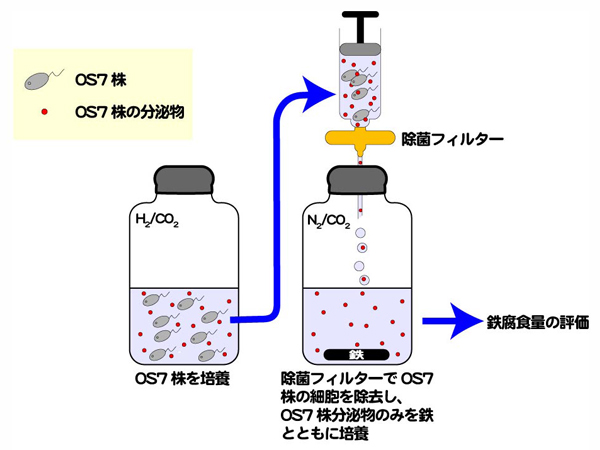 OS7 株

OS7 株の分泌物

除菌フィルター

$H_2/CO_2$

$N_2/CO_2$

鉄

鉄腐食量の評価

OS7 株を培養

除菌フィルターで OS7 株の細胞を除去し、OS7 株分泌物のみを鉄とともに培養