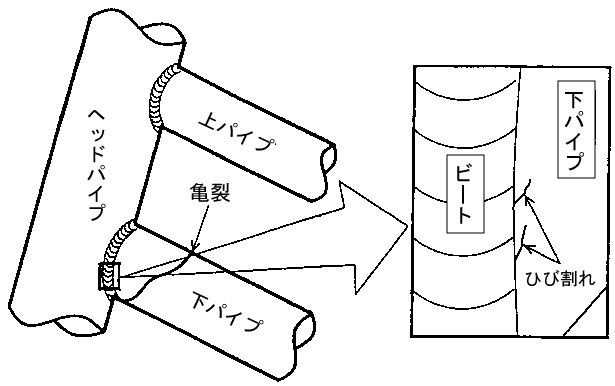 ヘッドパイプ

上パイプ

亀裂

下パイプ

ビート

下パイプ

ひび割れ